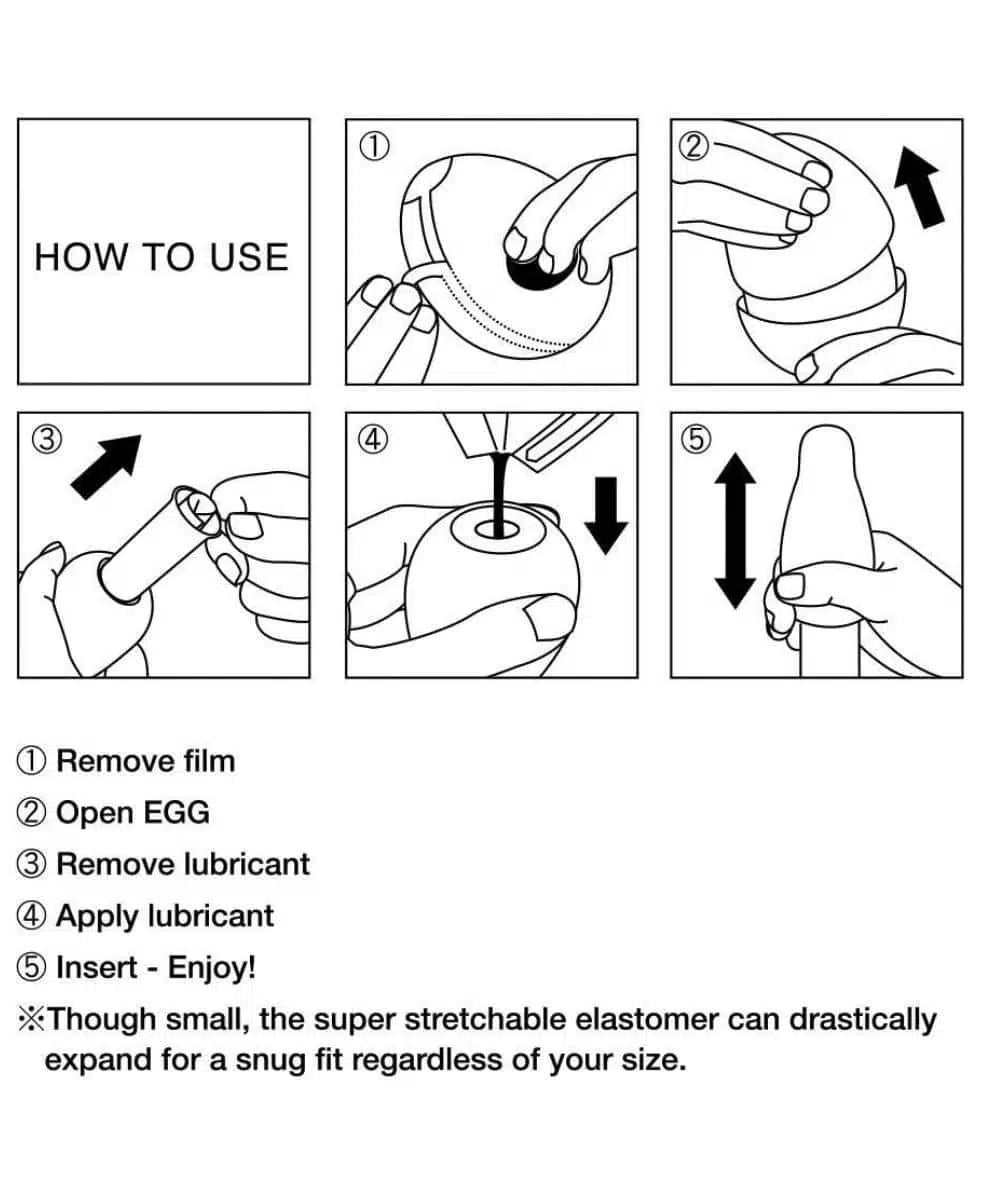 HOW TO USE

①

②

③

④

⑤

① Remove film

② Open EGG

③ Remove lubricant

④ Apply lubricant

⑤ Insert - Enjoy!

※Though small, the super stretchable elastomer can drastically expand for a snug fit regardless of your size.